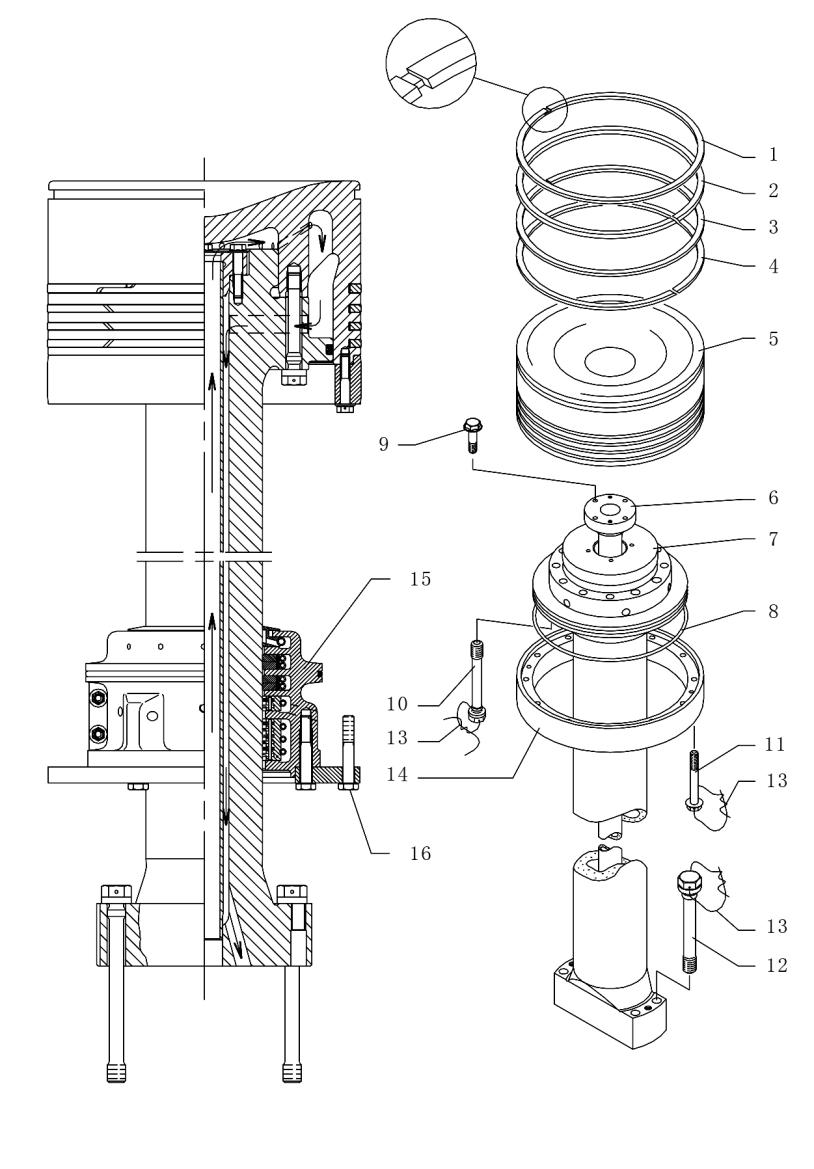 1
2
3
4
5
9
6
7
15
8
10
13
14
11
13
16
13
12