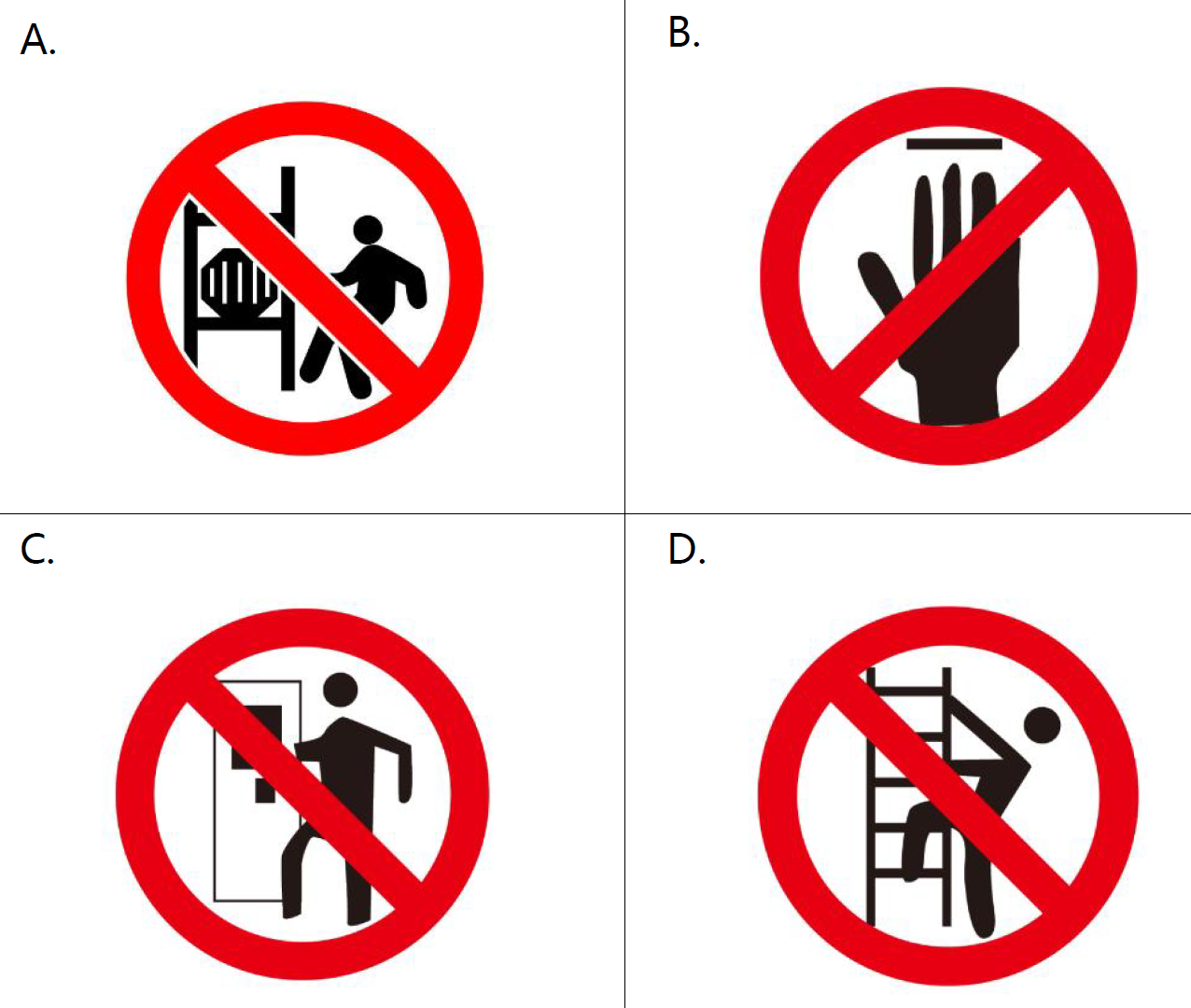 A.

B.

C.

D.