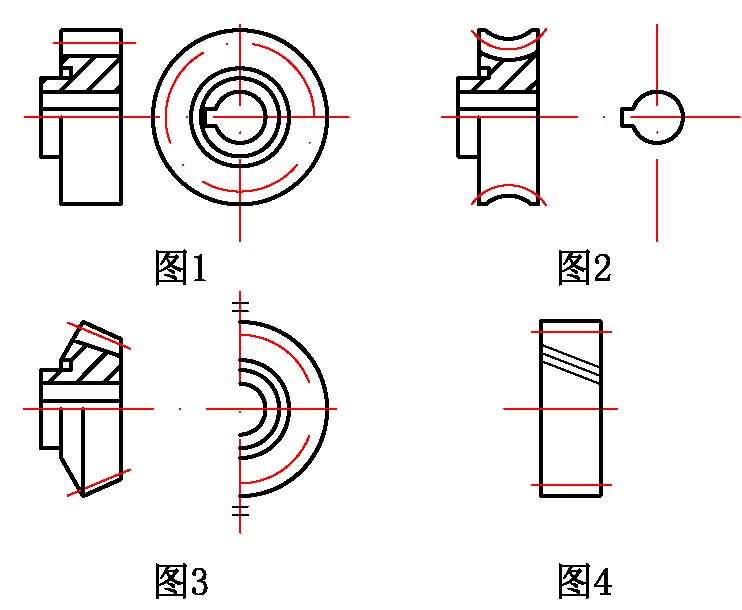 图1

图2

图3

图4